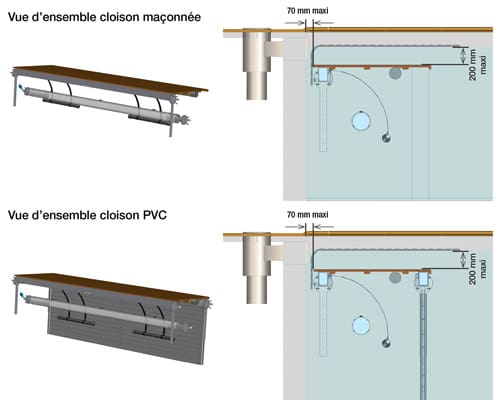 Vue d'ensemble cloison maçonnée

70 mm maxi

200 mm maxi

Vue d'ensemble cloison PVC

70 mm maxi

200 mm maxi