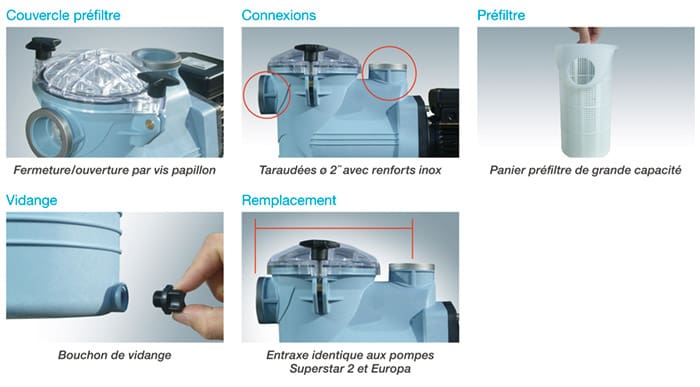 Couvercle préfiltre

Fermeture/ouverture par vis papillon

Connexions

Taraudées ø 2" avec renforts inox

Préfiltre

Panier préfiltre de grande capacité

Vidange

Bouchon de vidange

Remplacement

Entraxe identique aux pompes Superstar 2 et Europa